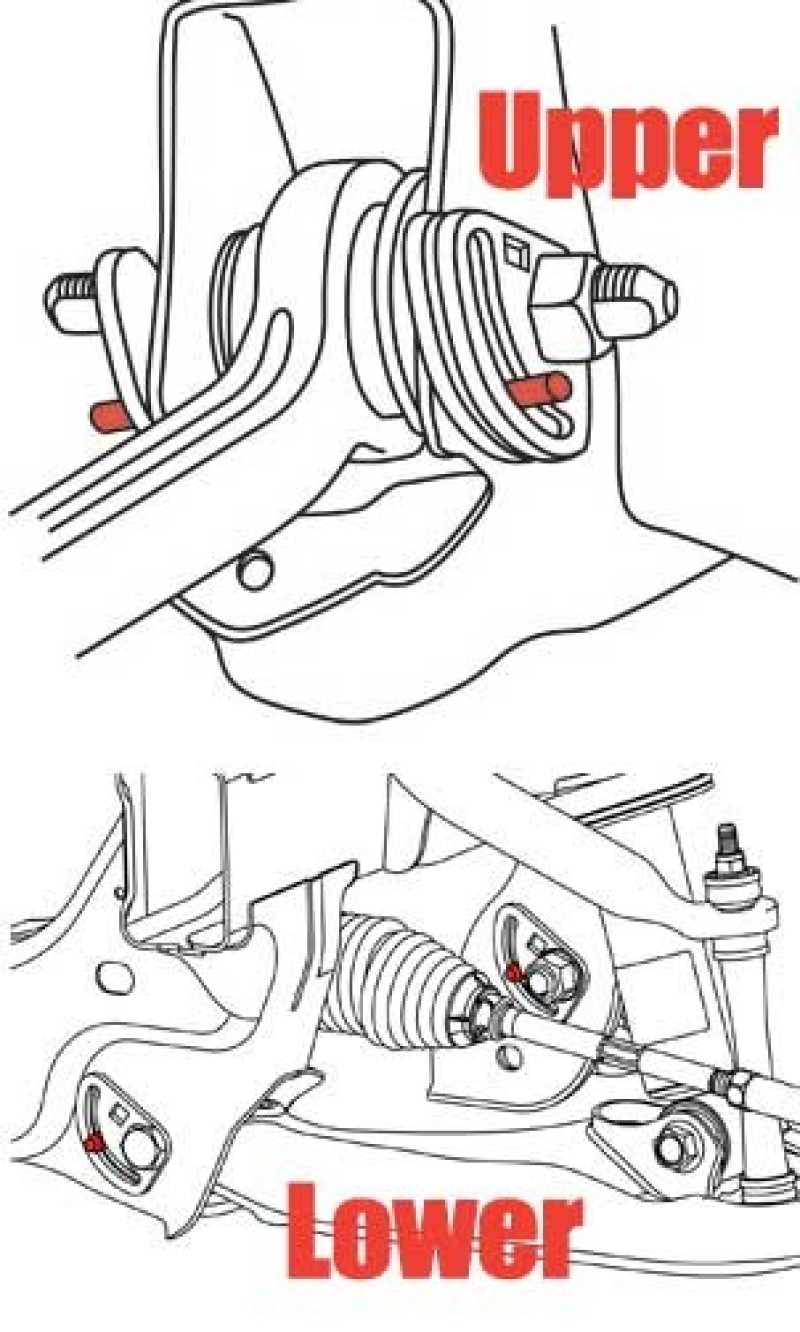 Upper

Lower