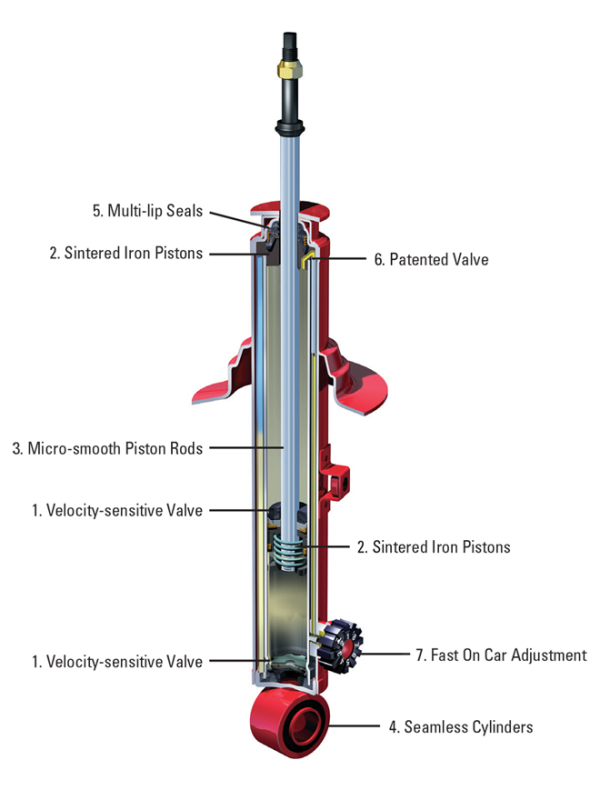 5. Multi-lip Seals

2. Sintered Iron Pistons

6. Patented Valve

3. Micro-smooth Piston Rods

1. Velocity-sensitive Valve

2. Sintered Iron Pistons

1. Velocity-sensitive Valve

7. Fast On Car Adjustment

4. Seamless Cylinders